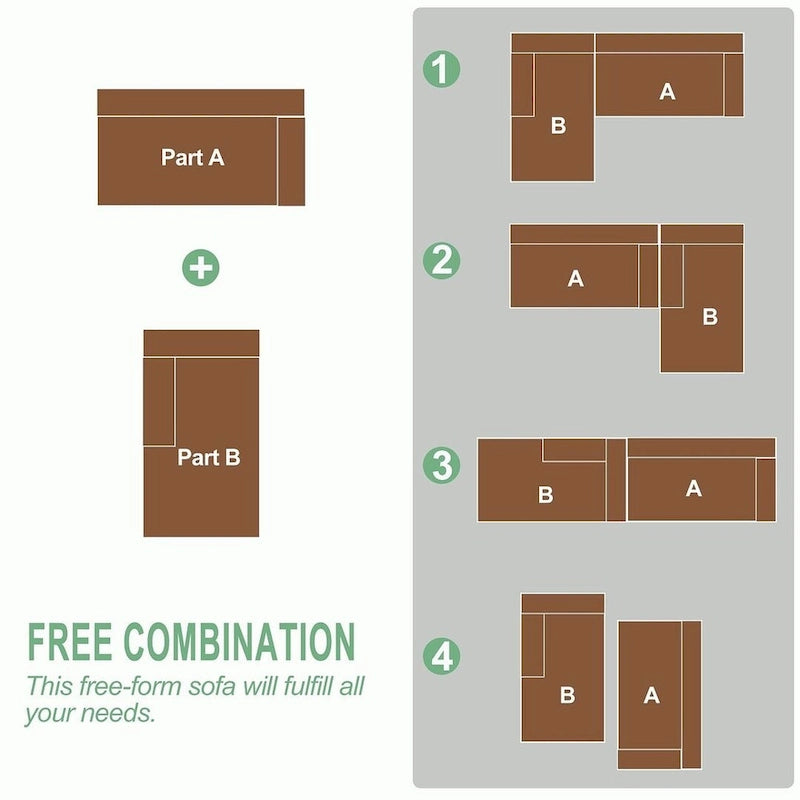 Part A

+

Part B

FREE COMBINATION

This free-form sofa will fulfill all your needs.

1
B
A

2
A
B

3
B
A

4
B
A