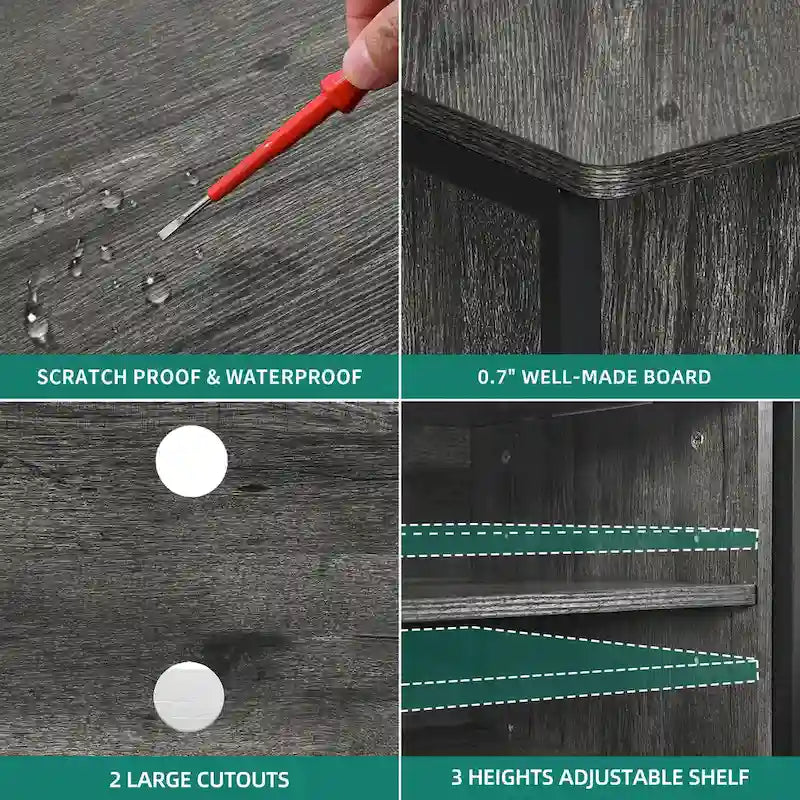 SCRATCH PROOF & WATERPROOF

0.7" WELL-MADE BOARD

2 LARGE CUTOUTS

3 HEIGHTS ADJUSTABLE SHELF